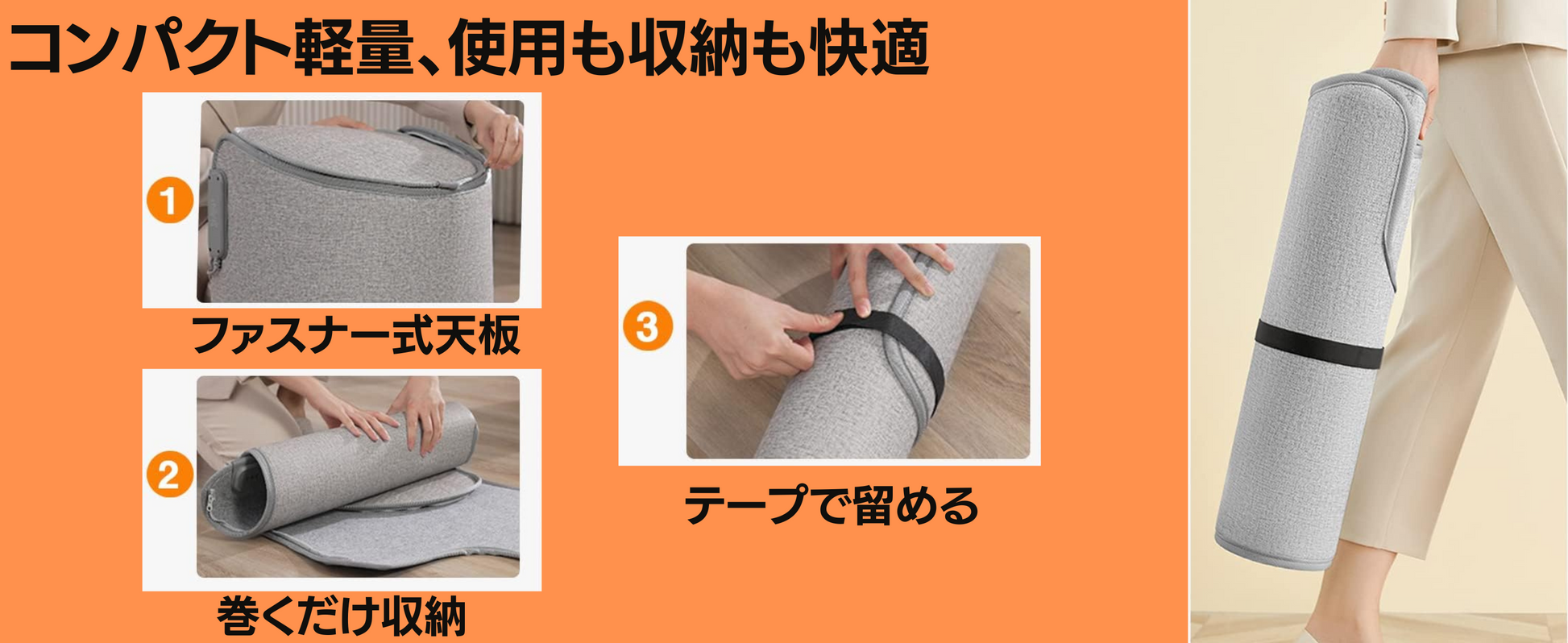 コンパクト軽量、使用も収納も快適

1

ファスナー式天板

2

巻くだけ収納

3

テープで留める